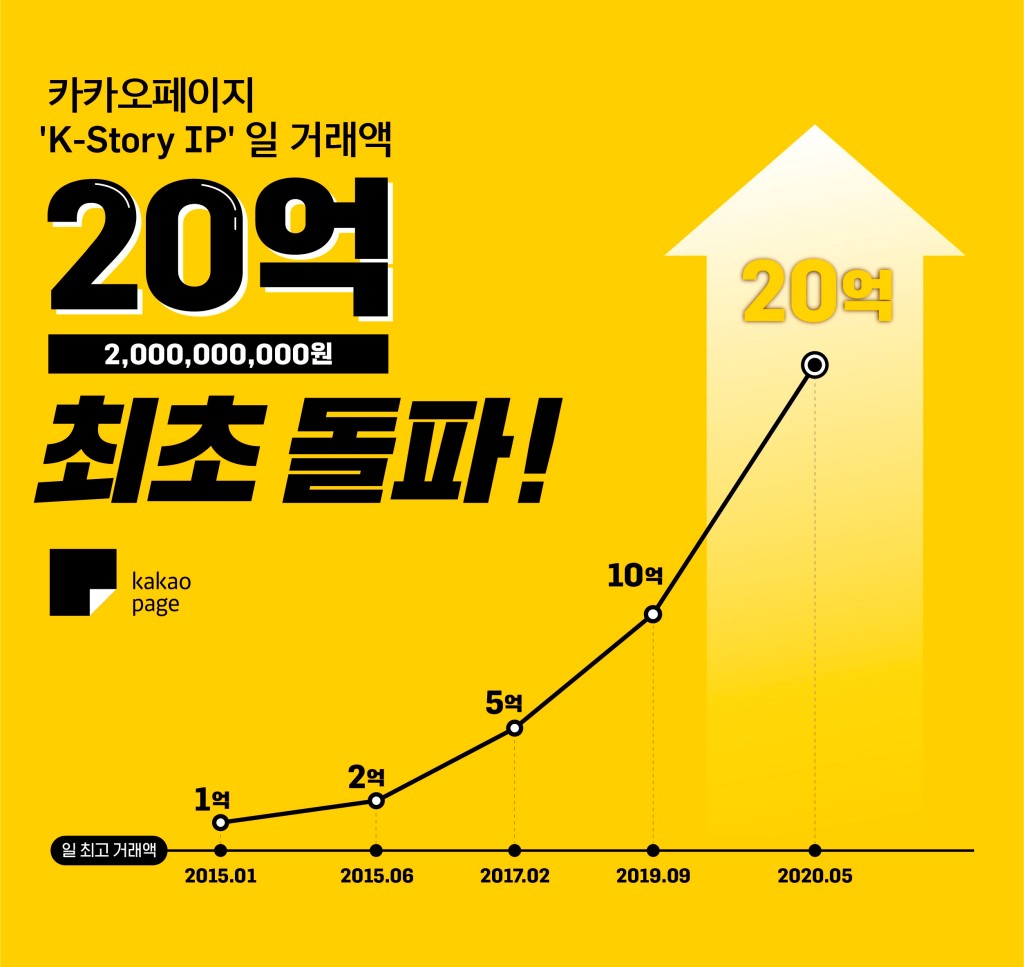 카카오페이지
'K-Story IP' 일 거래액

20억

2,000,000,000원

최초 돌파!

kakao page

20억

10억

5억

2억

1억

일 최고 거래액

2015.01

2015.06

2017.02

2019.09

2020.05