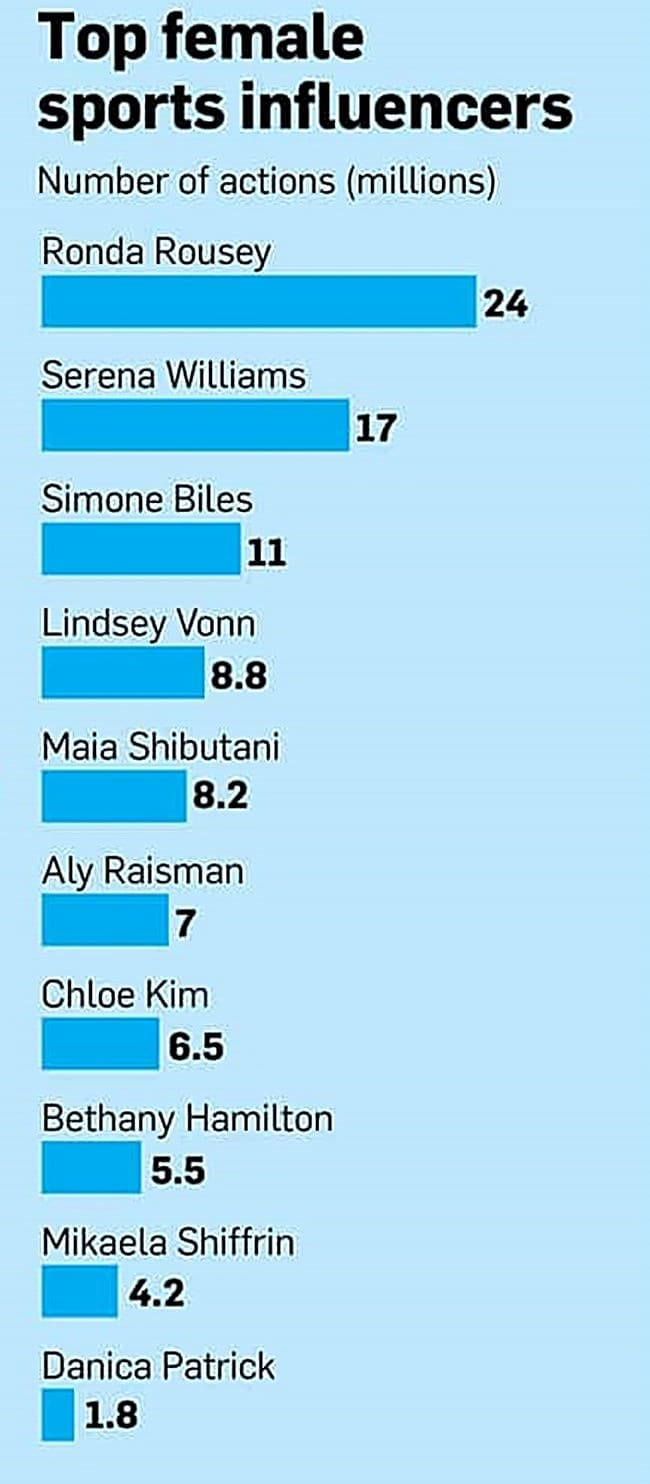 Top female sports influencers

Number of actions (millions)

Ronda Rousey
24

Serena Williams
17

Simone Biles
11

Lindsey Vonn
8.8

Maia Shibutani
8.2

Aly Raisman
7

Chloe Kim
6.5

Bethany Hamilton
5.5

Mikaela Shiffrin
4.2

Danica Patrick
1.8