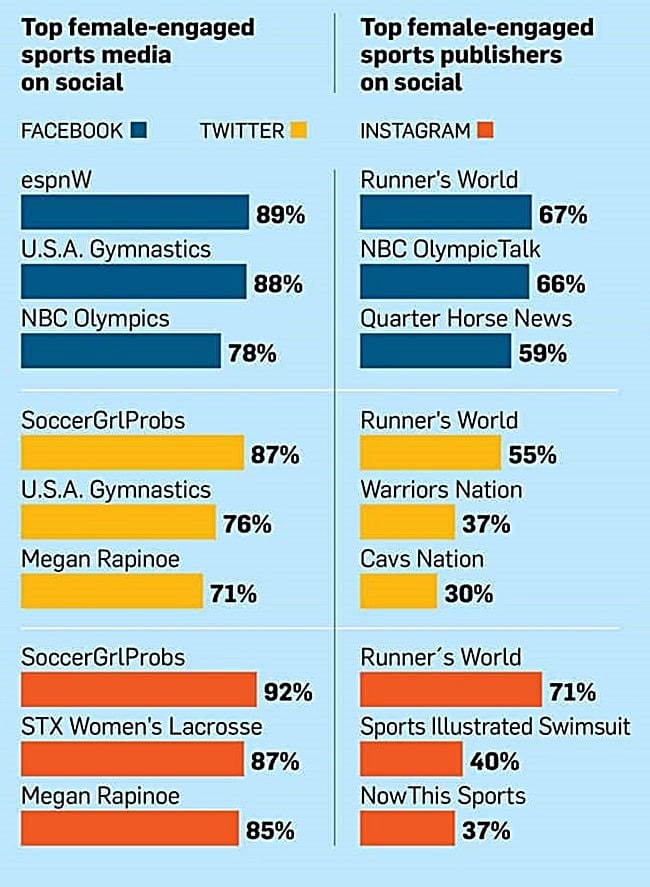 Top female-engaged sports media on social

FACEBOOK TWITTER

espnW
89%
U.S.A. Gymnastics
88%
NBC Olympics
78%

SoccerGrlProbs
87%
U.S.A. Gymnastics
76%
Megan Rapinoe
71%

SoccerGrlProbs
92%
STX Women's Lacrosse
87%
Megan Rapinoe
85%

Top female-engaged sports publishers on social

INSTAGRAM

Runner's World
67%
NBC OlympicTalk
66%
Quarter Horse News
59%

Runner's World
55%
Warriors Nation
37%
Cavs Nation
30%

Runner´s World
71%
Sports Illustrated Swimsuit
40%
NowThis Sports
37%